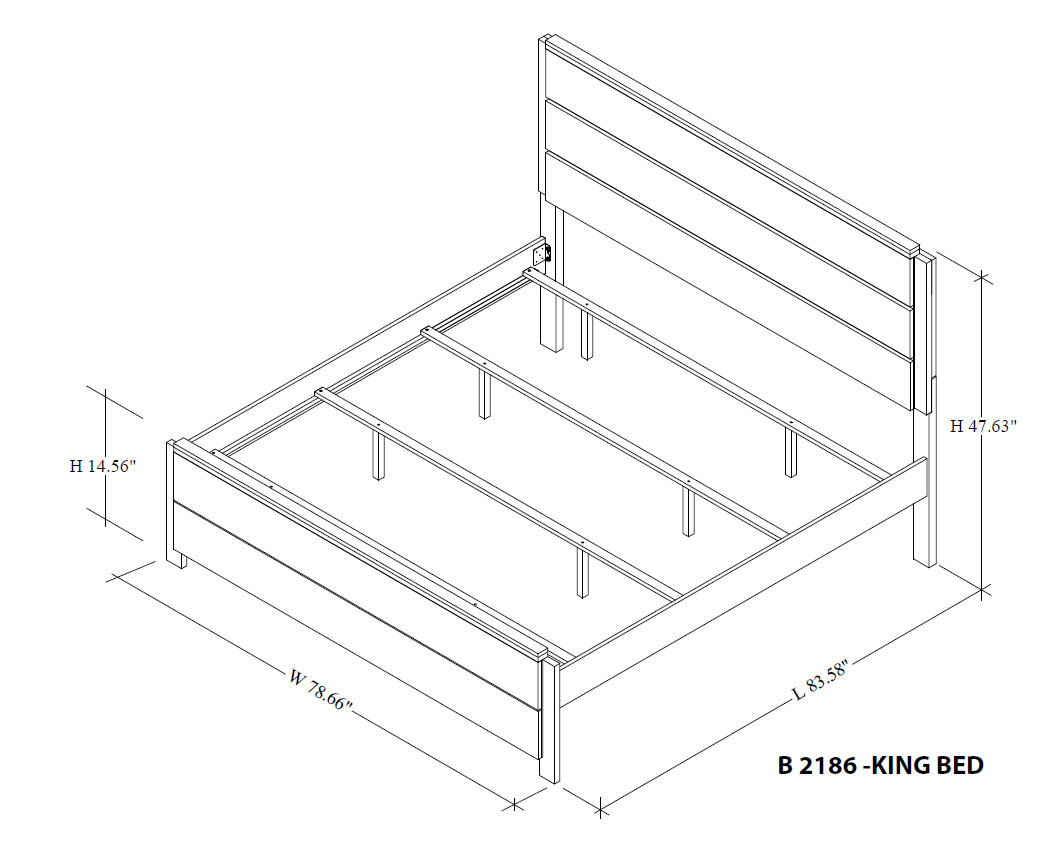 H 14.56"

H 47.63"

W 78.66"

L 83.58"

B 2186 -KING BED